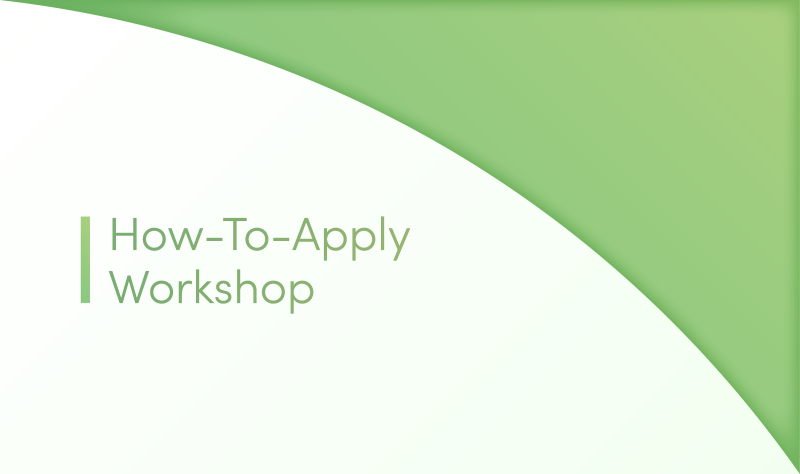 How-To-Apply
Workshop